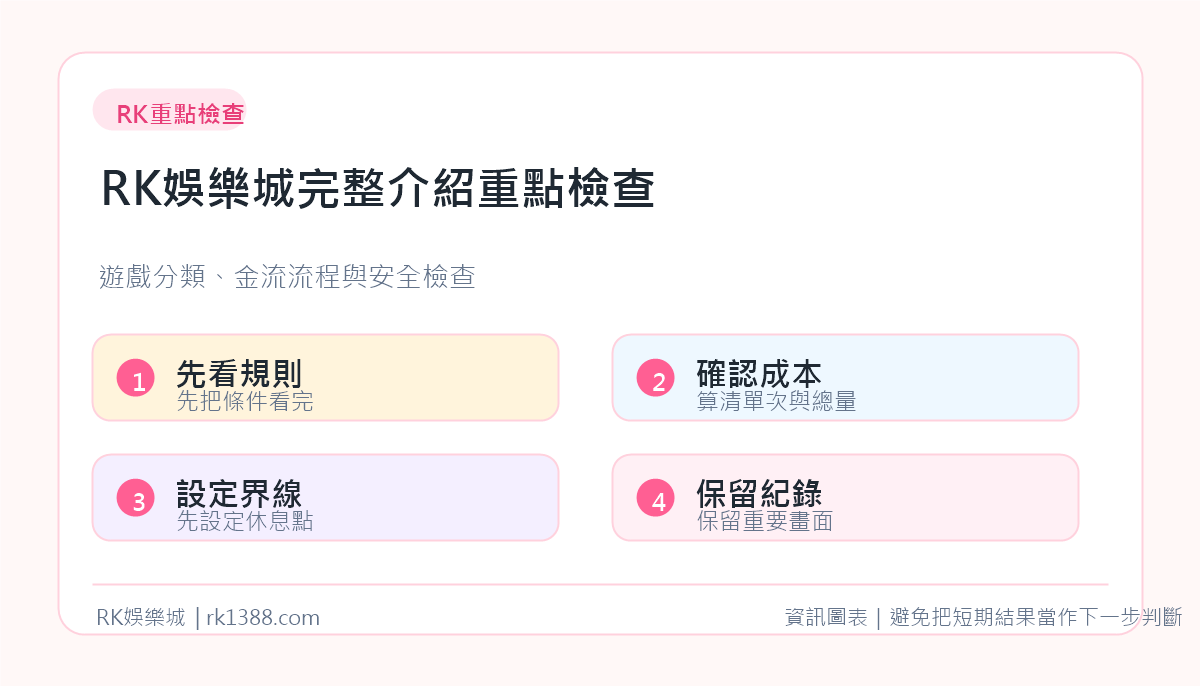 RK重點檢查

RK娛樂城完整介紹重點檢查

遊戲分類、金流流程與安全檢查

1 先看規則
先把條件看完

2 確認成本
算清單次與總量

3 設定界線
先設定休息點

4 保留紀錄
保留重要畫面

RK娛樂城 | rk1388.com

資訊圖表 | 避免把短期結果當作下一步判斷